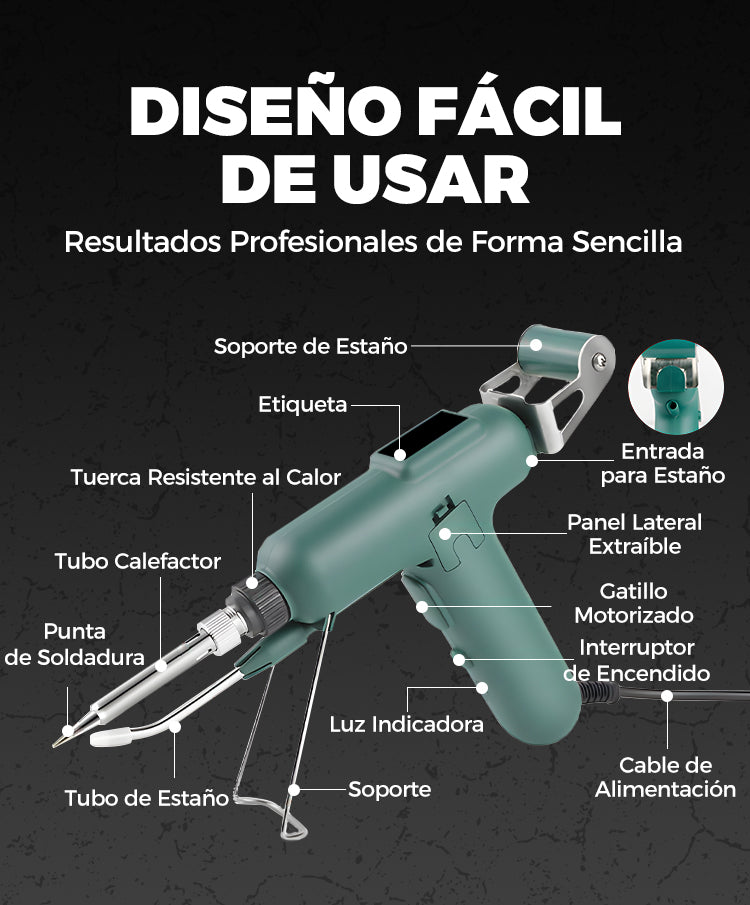 DISEÑO FÁCIL DE USAR

Resultados Profesionales de Forma Sencilla

Soporte de Estaño

Etiqueta

Tuerca Resistente al Calor

Tubo Calefactor

Punta de Soldadura

Tubo de Estaño

Soporte

Luz Indicadora

Entrada para Estaño

Panel Lateral Extraíble

Gatillo Motorizado

Interruptor de Encendido

Cable de Alimentación