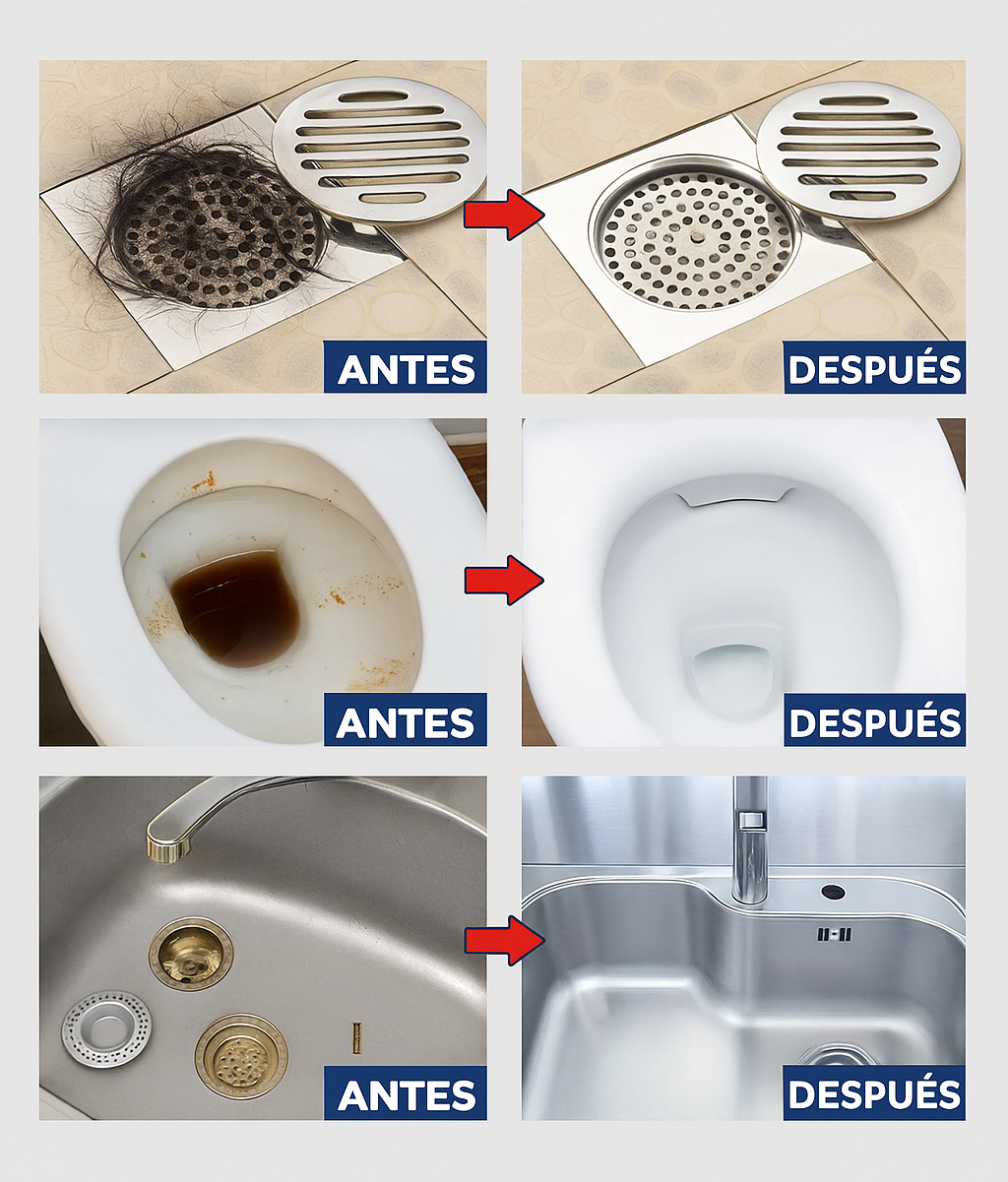 ANTES

DESPUÉS

ANTES

DESPUÉS

ANTES

DESPUÉS